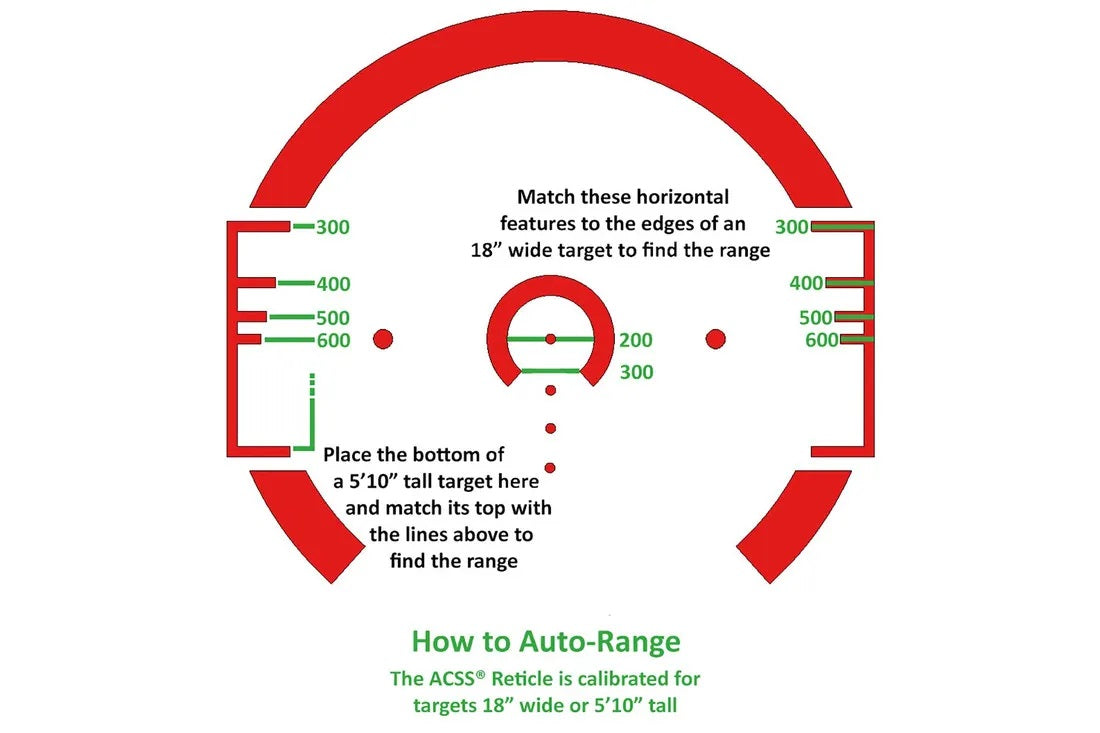 Match these horizontal features to the edges of an 18” wide target to find the range

300
400
500
600

300
400
500
600

200
300

Place the bottom of a 5’10” tall target here and match its top with the lines above to find the range

How to Auto-Range

The ACSS® Reticle is calibrated for targets 18” wide or 5’10” tall